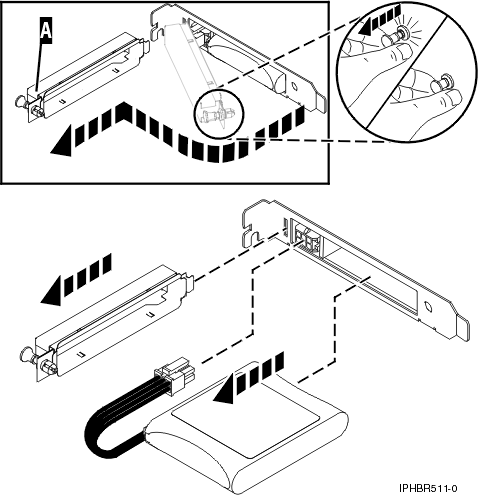 A

IPHBR511-0