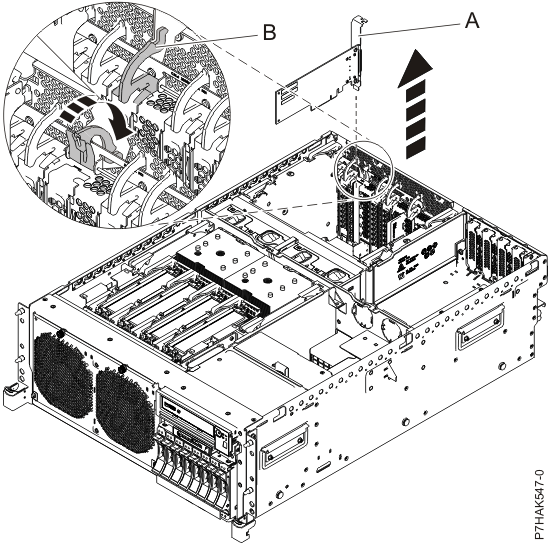 B

A

P7HAK547-0