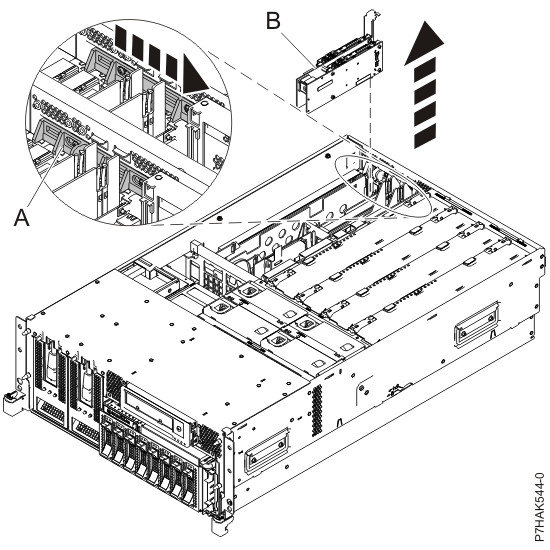 B
A
P7HAK544-0