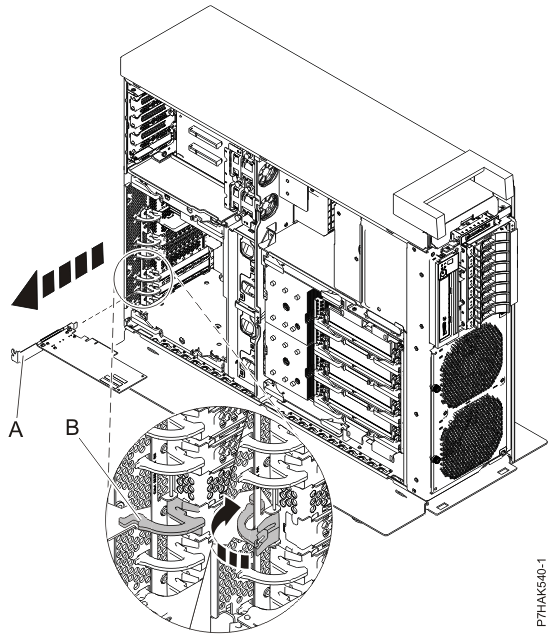 A
B
P7HAK540-1