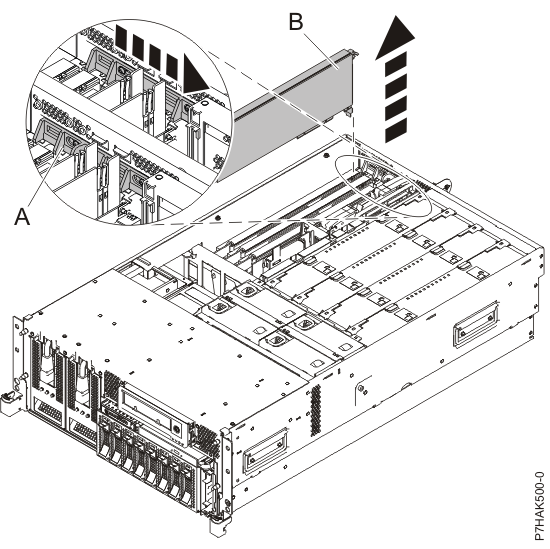 B
A
P7HAK500-0