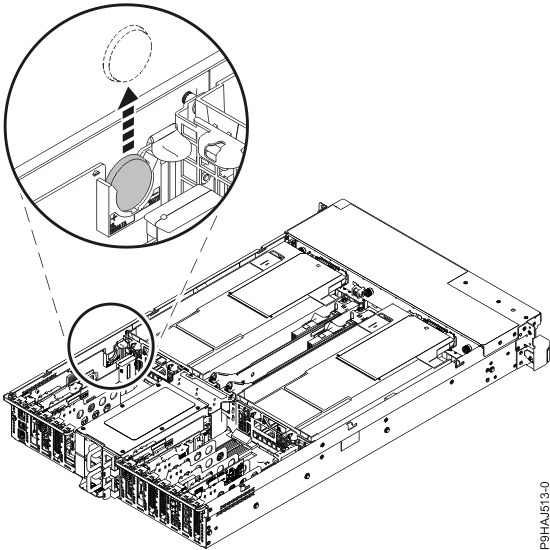 P9HAJ513-0