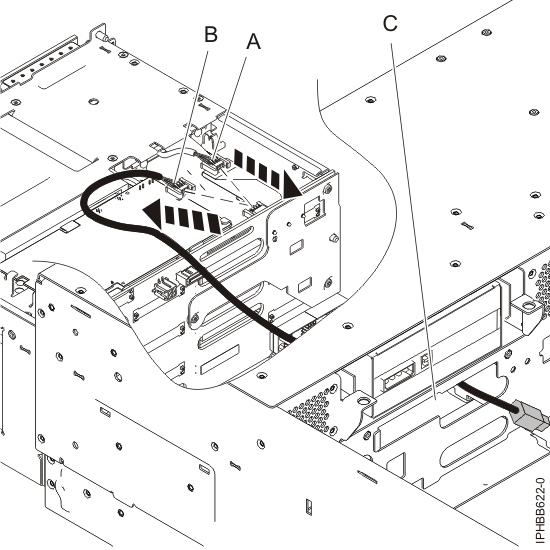 B
A
C
IPHBB622-0