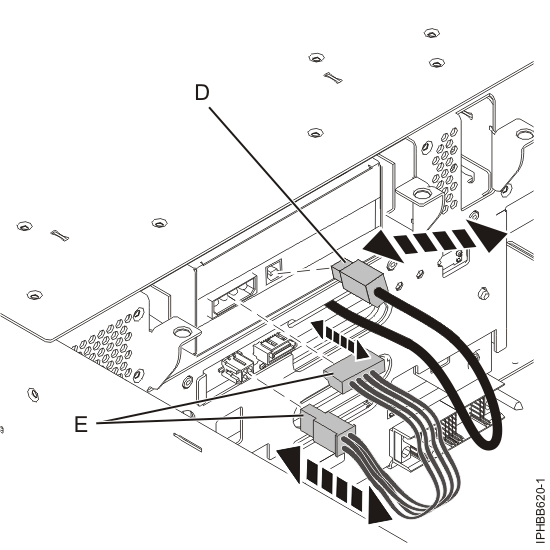 D

E

IPHBB620-1