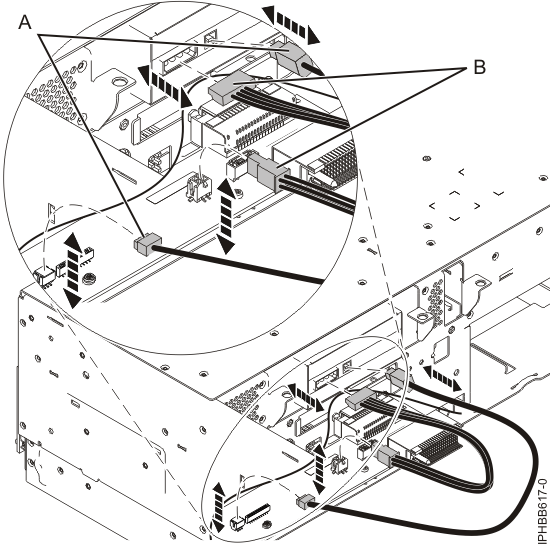 A

B

IPHBB617-0