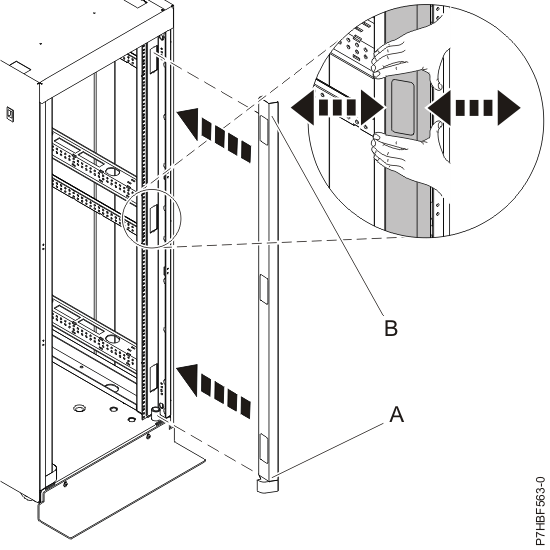 B
A
P7HBF563-0