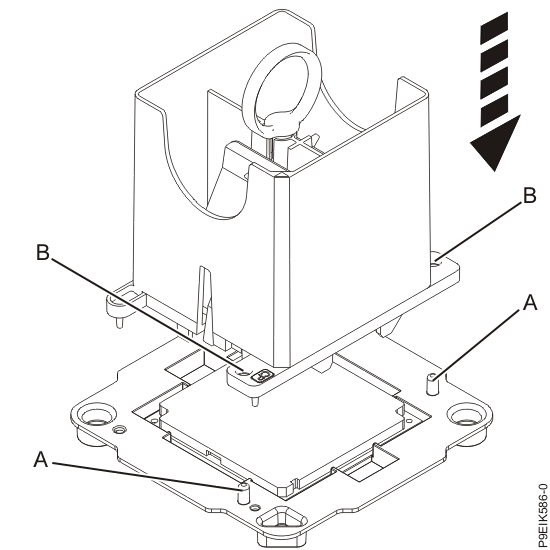 B

B

A

A

P9EIK586-0