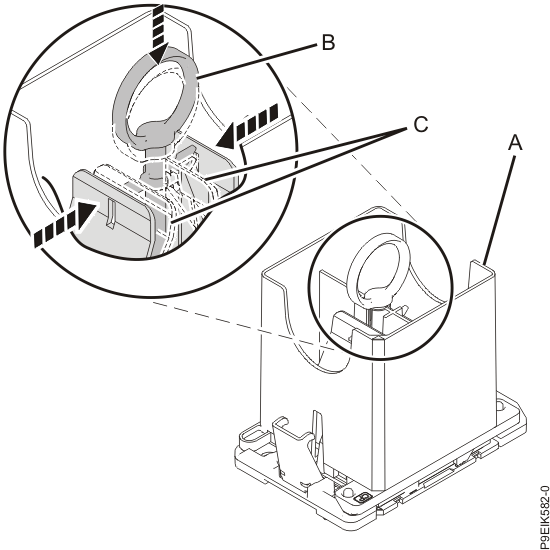 B
C
A
P9EIK582-0