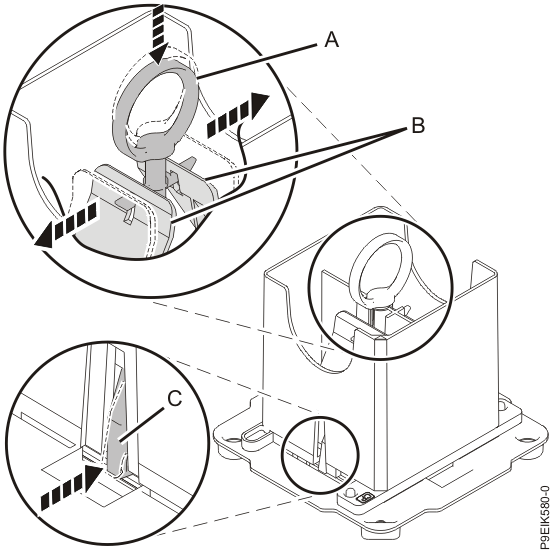 A

B

C

P9EIK580-0