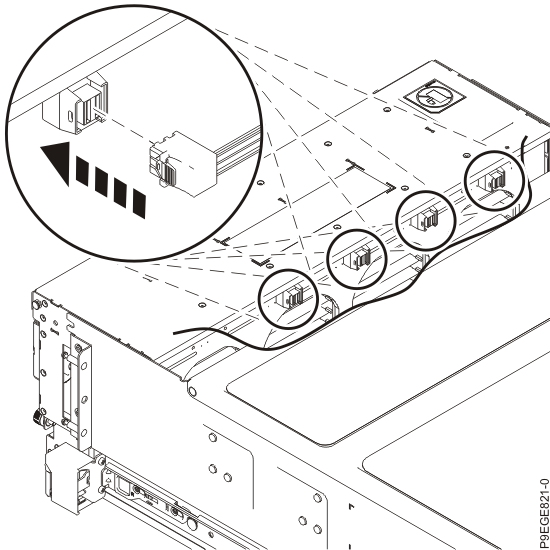 P9EGE821-0