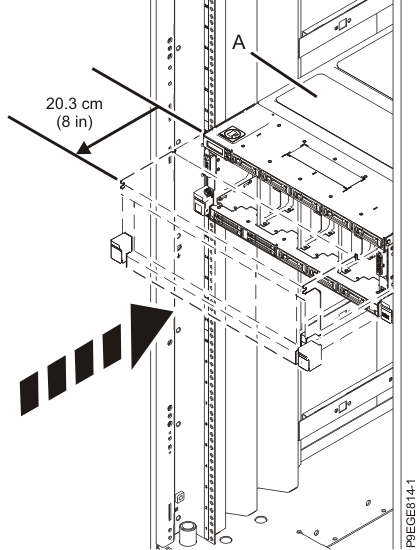 A

20.3 cm
(8 in)

P9EGE814-1