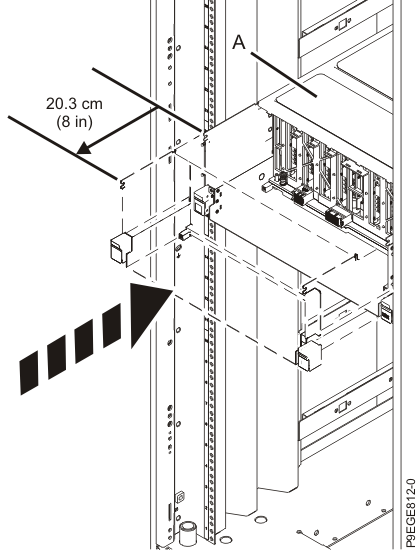 A

20.3 cm
(8 in)

P9EGE812-0