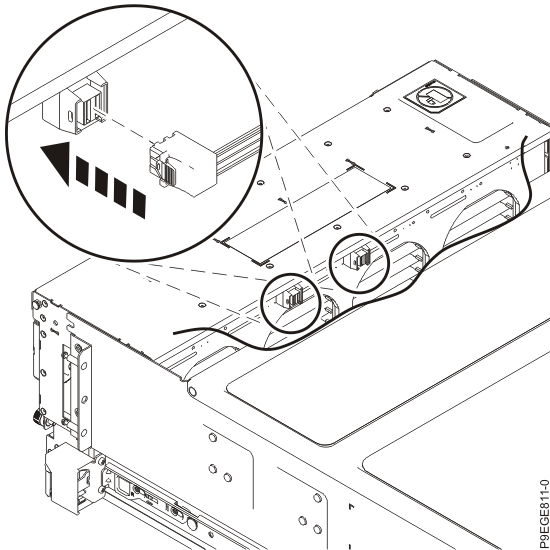 P9EGE811-0