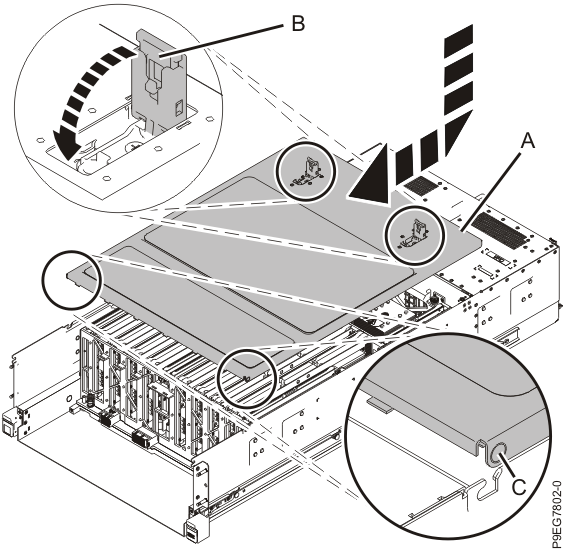 B
A
C
P9EG7802-0