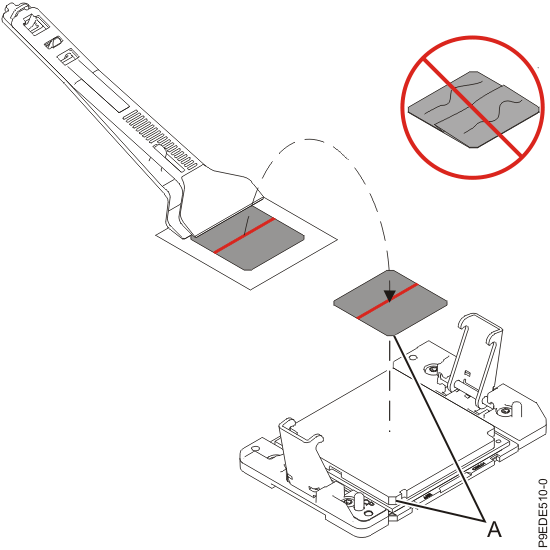 A
P9EDE510-0