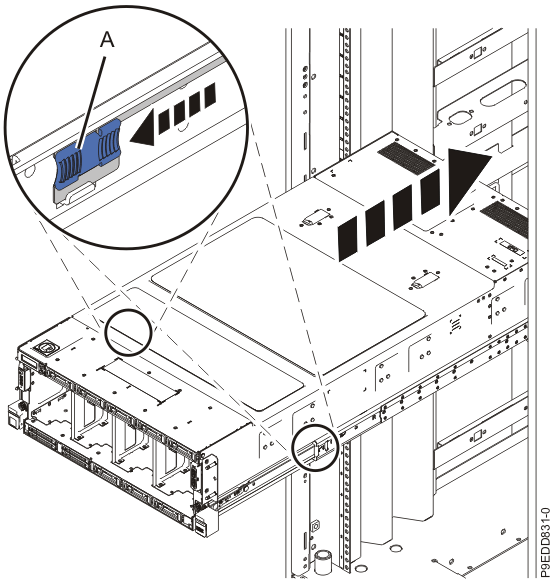 A

P9EDD831-0