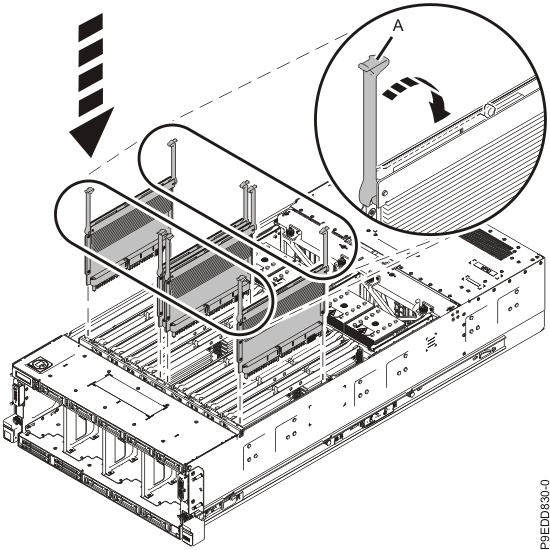 A

P9EDD830-0