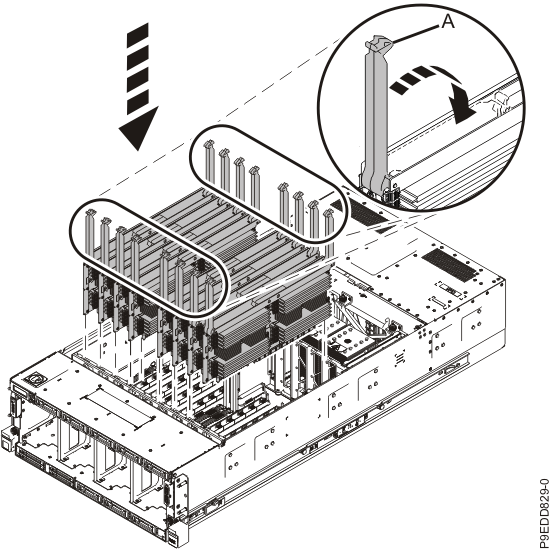 A

P9EDD829-0