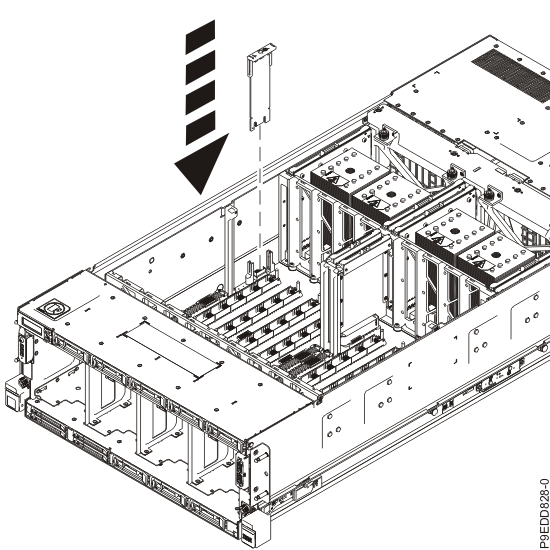 P9EDD828-0