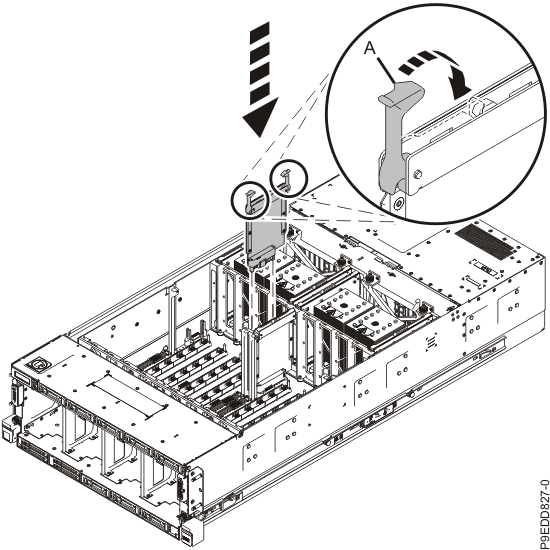 A

P9EDD827-0