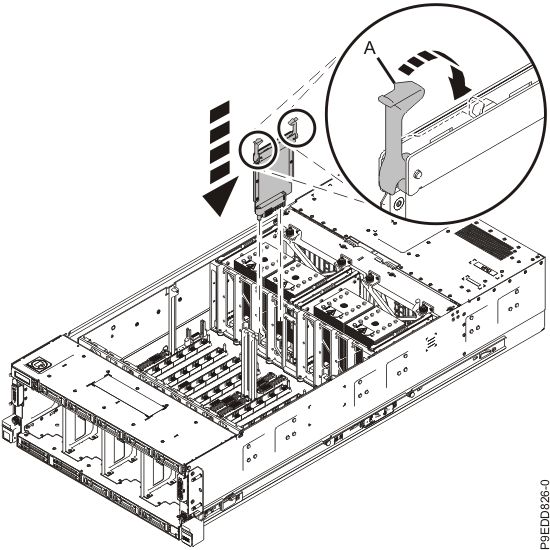 A

P9EDD826-0