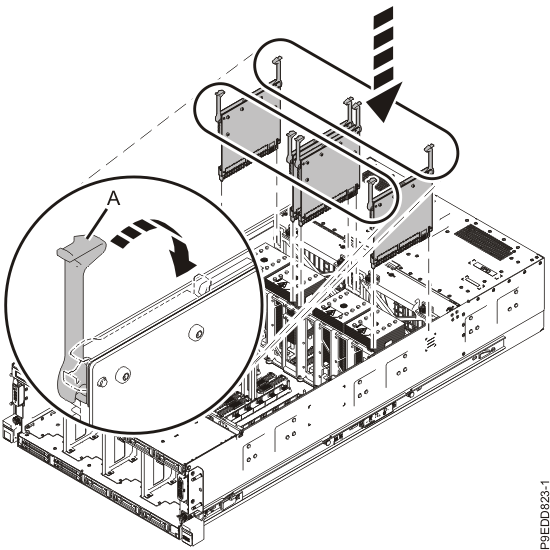 A

P9EDD823-1