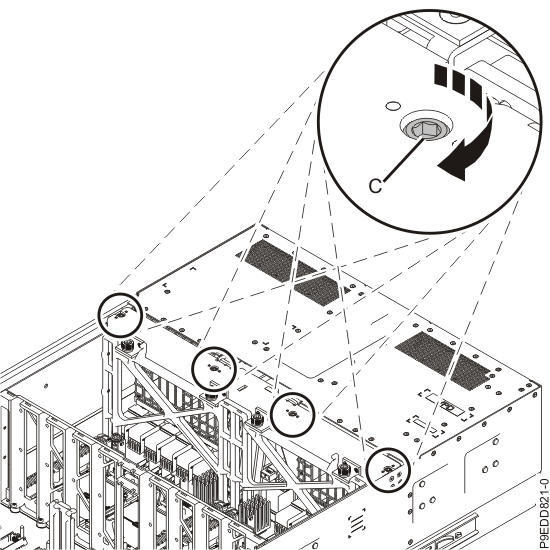 C

P9EDD821-0