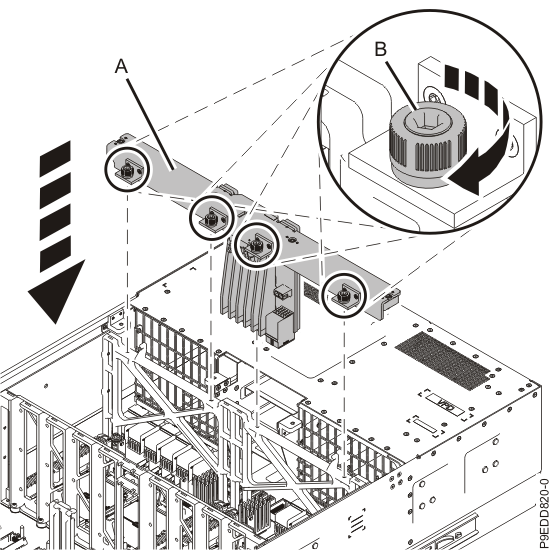 A

B

VPD

P9EDD820-0