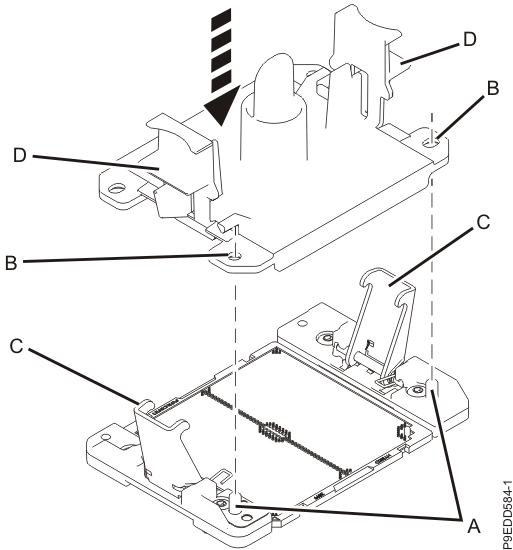 D
B
D
C
B
C
A
P9EDD584-1