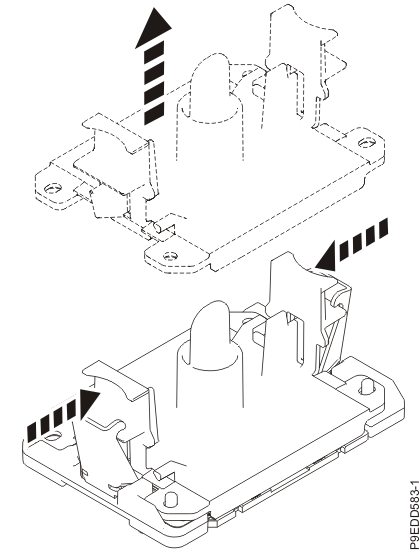 P9EDD583-1