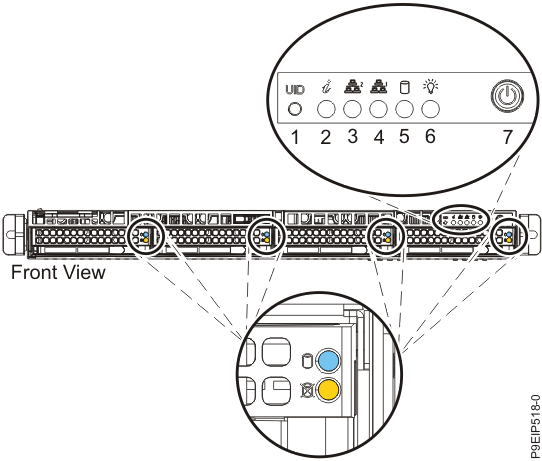 UID

1 2 3 4 5 6 7

Front View

P9EIP518-0